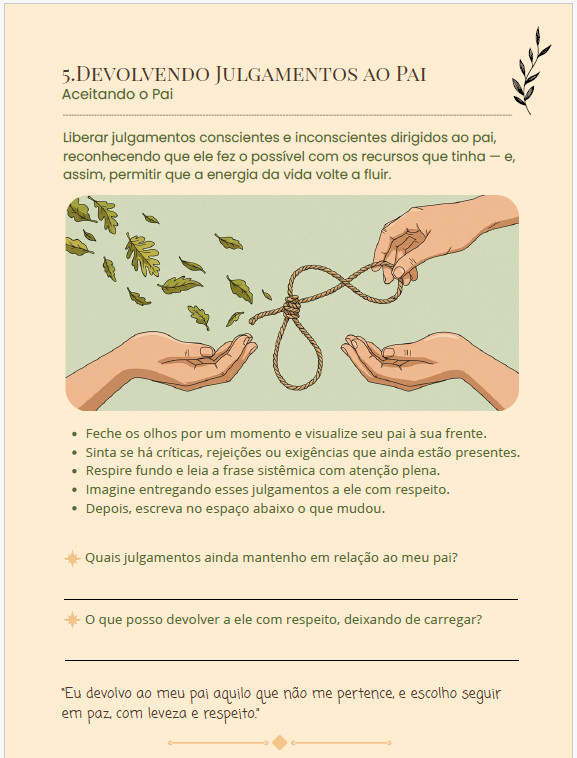 5.Devolvendo Julgamentos ao Pai
Aceitando o Pai

Liberar julgamentos conscientes e inconscientes dirigidos ao pai, reconhecendo que ele fez o possível com os recursos que tinha — e, assim, permitir que a energia da vida volte a fluir.

- Feche os olhos por um momento e visualize seu pai à sua frente.
- Sinta se há críticas, rejeições ou exigências que ainda estão presentes.
- Respire fundo e leia a frase sistêmica com atenção plena.
- Imagine entregando esses julgamentos a ele com respeito.
- Depois, escreva no espaço abaixo o que mudou.

Quais julgamentos ainda mantenho em relação ao meu pai?

O que posso devolver a ele com respeito, deixando de carregar?

"Eu devolvo ao meu pai aquilo que não me pertence, e escolho seguir em paz, com leveza e respeito."